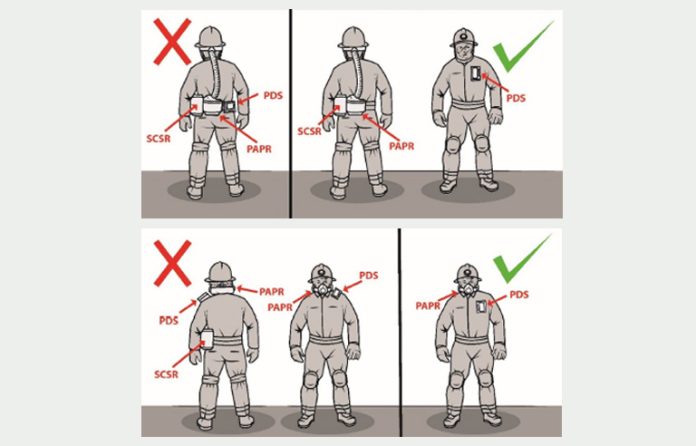 PDS
SCSR
PAPR

SCSR
PAPR
PDS

PAPR
PDS
SCSR
PDS
PAPR

PAPR
PDS